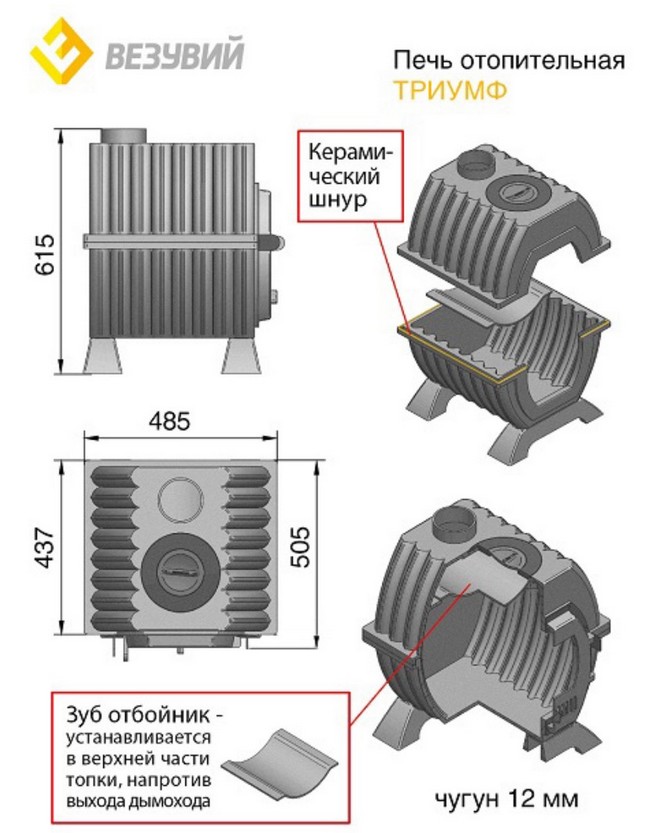 ВЕЗУВИЙ

Печь отопительная
ТРИУМФ

615

Керамический шнур

485

437

505

Зуб отбойник - устанавливается в верхней части топки, напротив выхода дымохода

чугун 12 мм